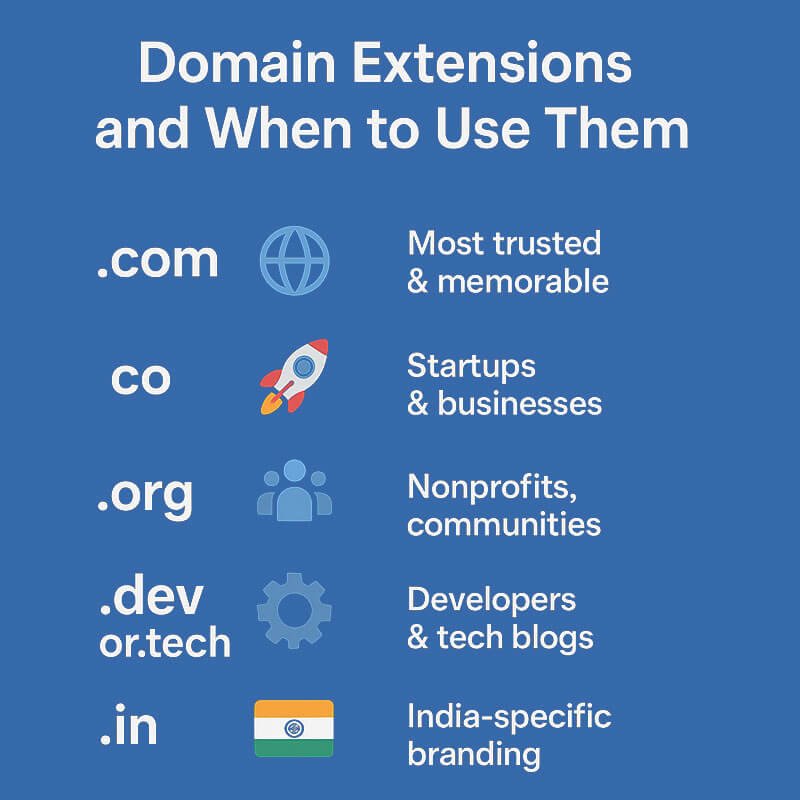 Domain Extensions and When to Use Them

.com

Most trusted & memorable

co

Startups & businesses

.org

Nonprofits, communities

.dev or.tech

Developers & tech blogs

.in

India-specific branding