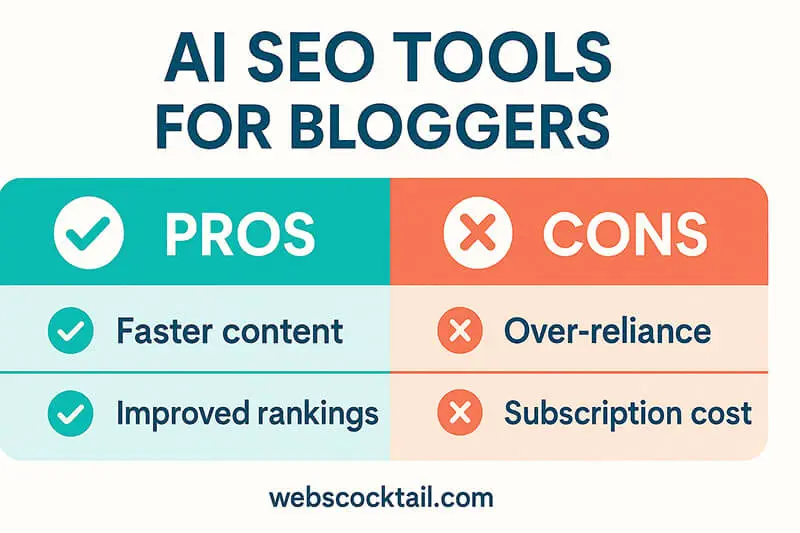 AI SEO TOOLS FOR BLOGGERS

| PROS | CONS |
|---|---|
| Faster content | Over-reliance |
| Improved rankings | Subscription cost |

webscocktail.com